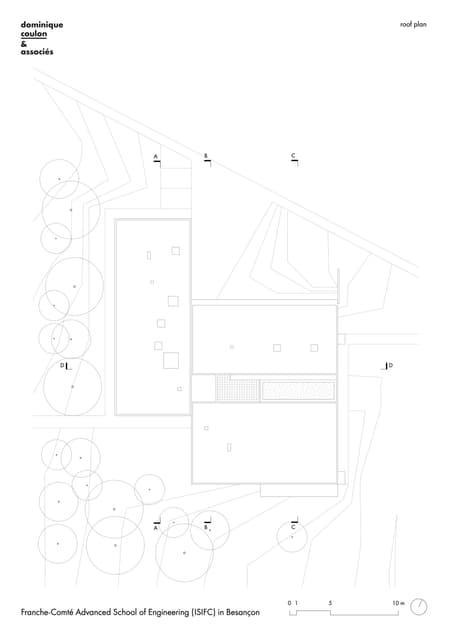 dominique
coulon
&
associés

roof plan

A
B
C

D
D

A
B
C

Franche-Comté Advanced School of Engineering (ISIFC) in Besançon

0 1 5 10 m